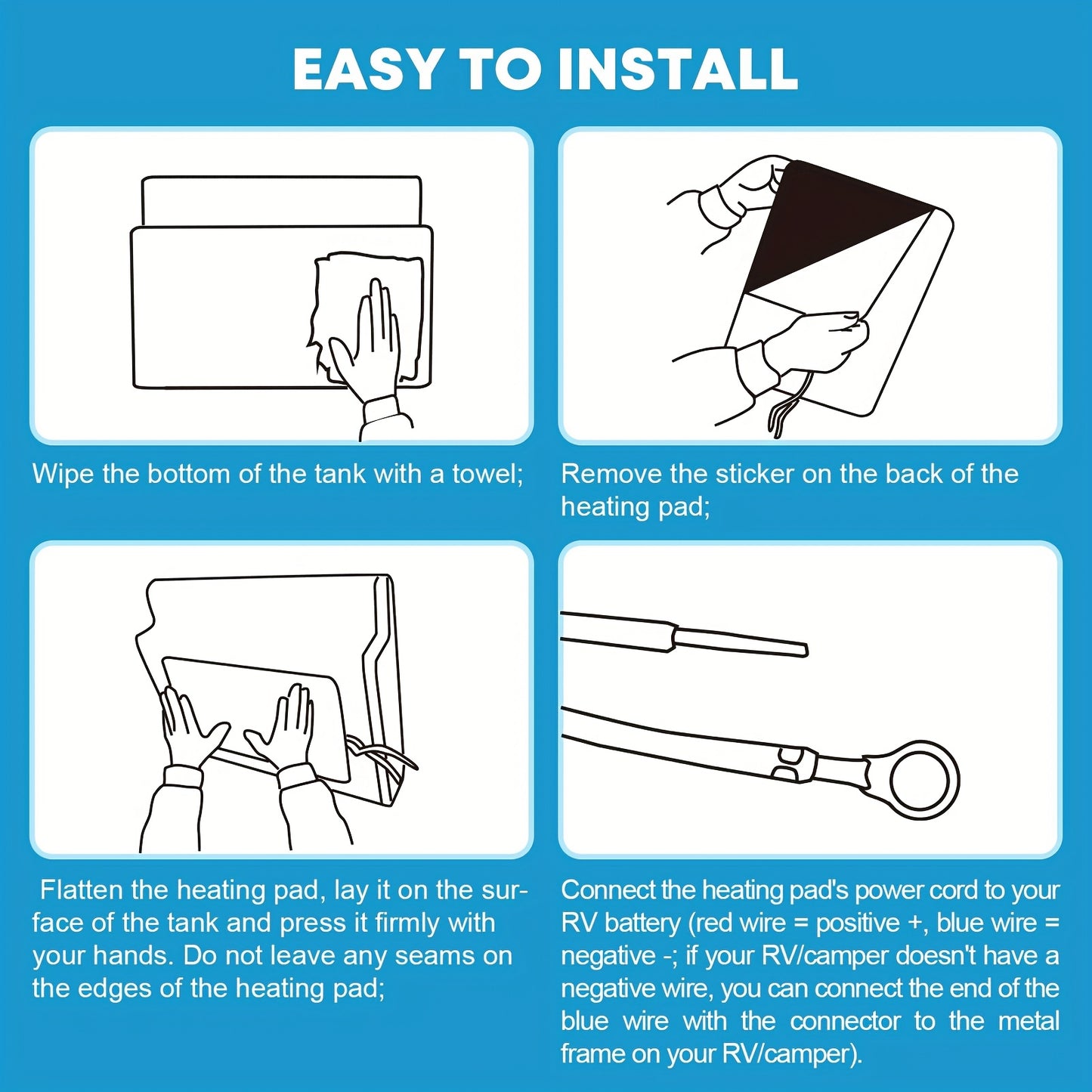 EASY TO INSTALL

Wipe the bottom of the tank with a towel;

Remove the sticker on the back of the heating pad;

Flatten the heating pad, lay it on the surface of the tank and press it firmly with your hands. Do not leave any seams on the edges of the heating pad;

Connect the heating pad's power cord to your RV battery (red wire = positive +, blue wire = negative -; if your RV/camper doesn't have a negative wire, you can connect the end of the blue wire with the connector to the metal frame on your RV/camper).