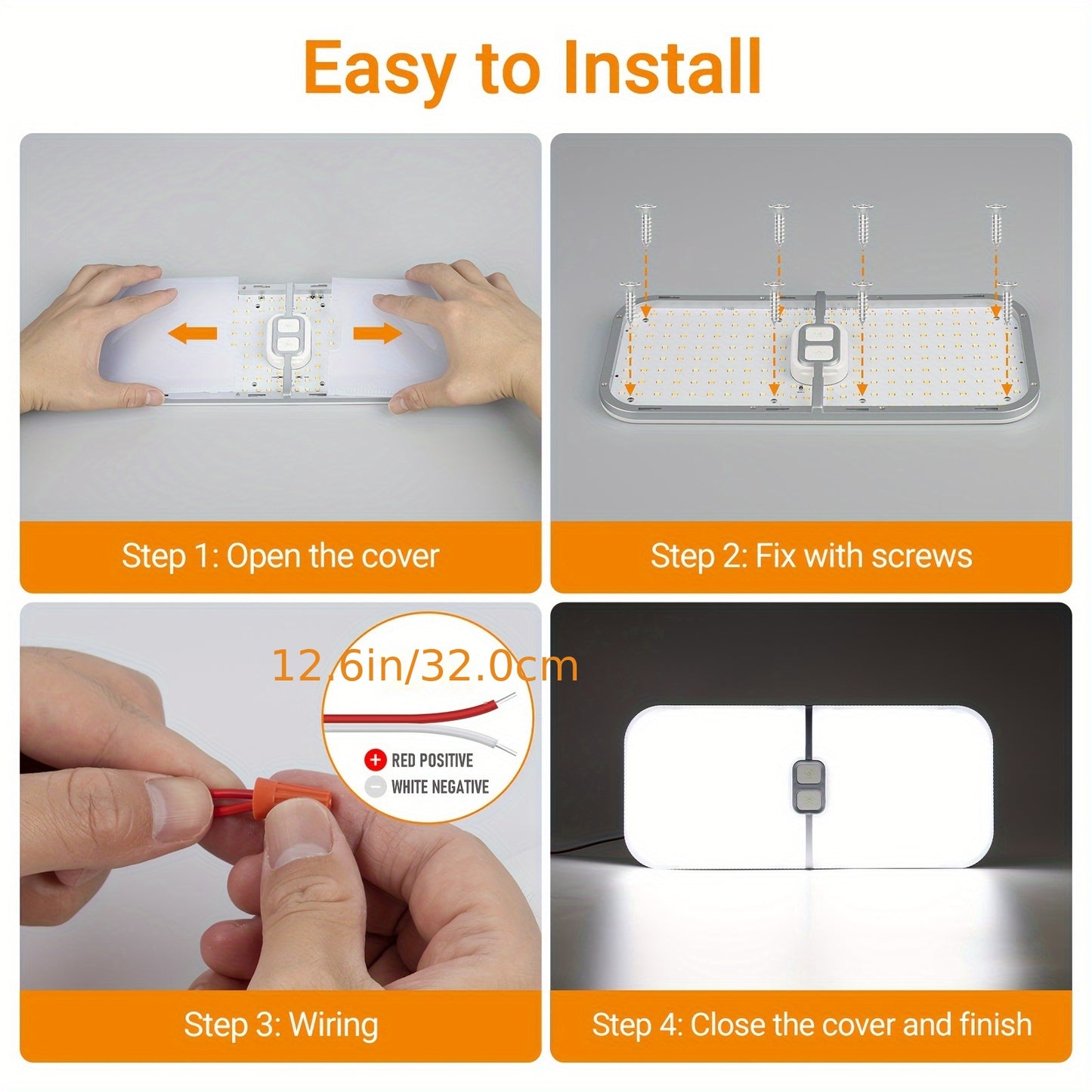 Easy to Install

Step 1: Open the cover

Step 2: Fix with screws

12.6in/32.0cm

+ RED POSITIVE
- WHITE NEGATIVE

Step 3: Wiring

Step 4: Close the cover and finish