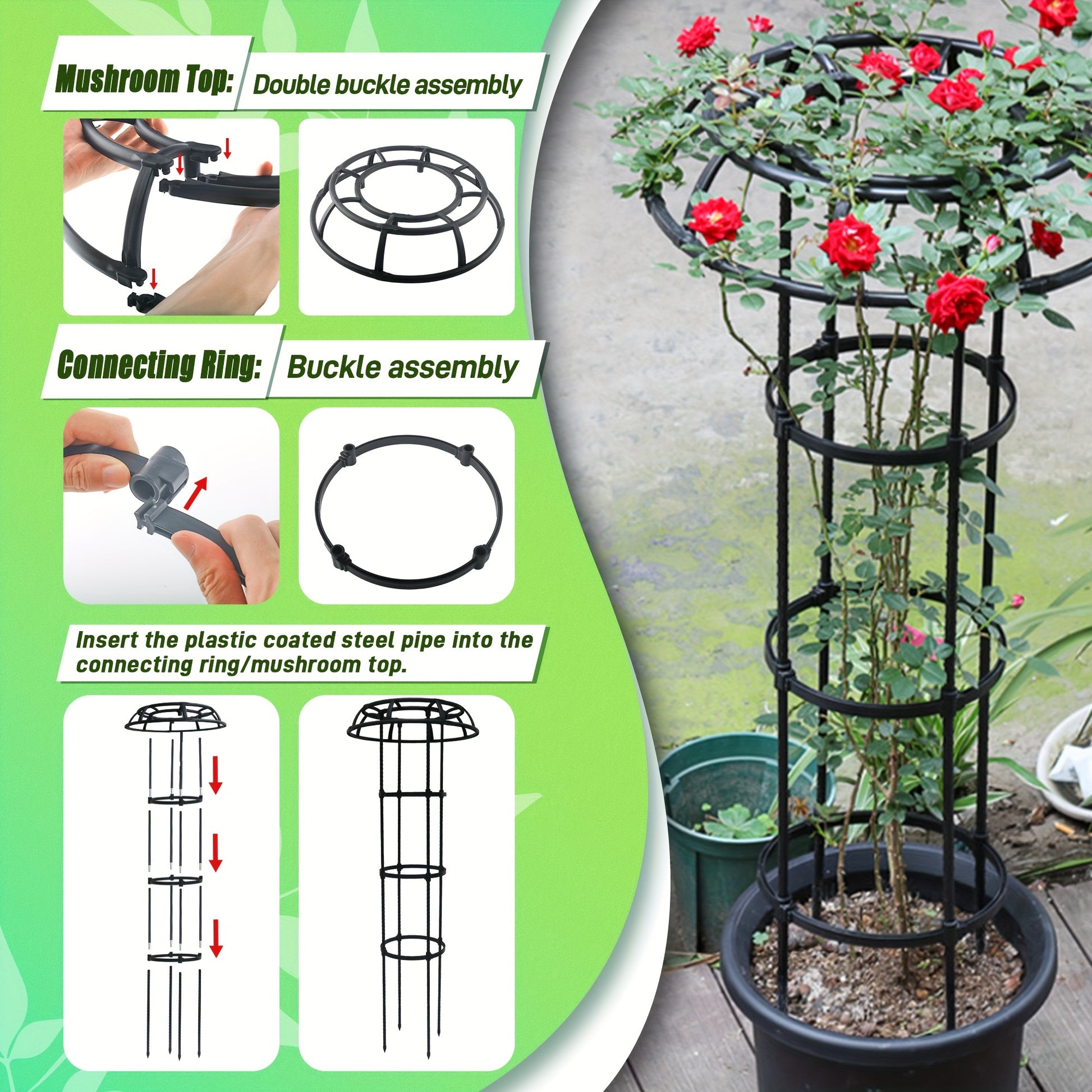 Mushroom Top: Double buckle assembly

Connecting Ring: Buckle assembly

Insert the plastic coated steel pipe into the connecting ring/mushroom top.